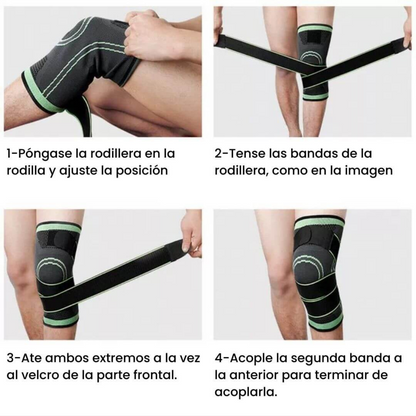 1-Póngase la rodillera en la rodilla y ajuste la posición

2-Tense las bandas de la rodillera, como en la imagen

3-Ate ambos extremos a la vez al velcro de la parte frontal.

4-Acople la segunda banda a la anterior para terminar de acoplarla.